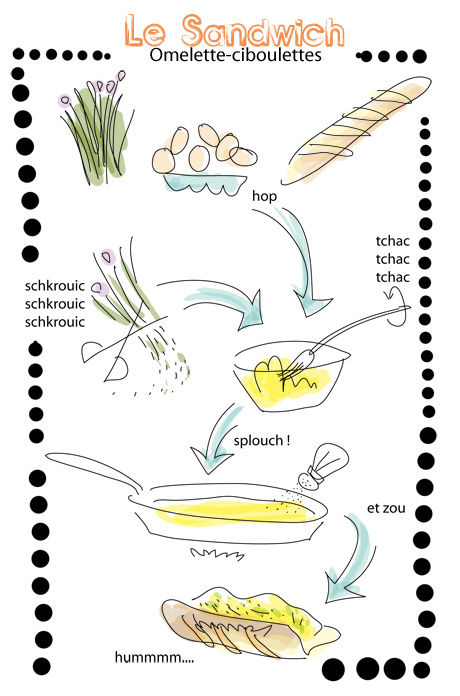 Le Sandwich
Omelette-ciboulettes

hop

tchac
tchac
tchac

schkrouic
schkrouic
schkrouic

splouch !

et zou

hummmm....